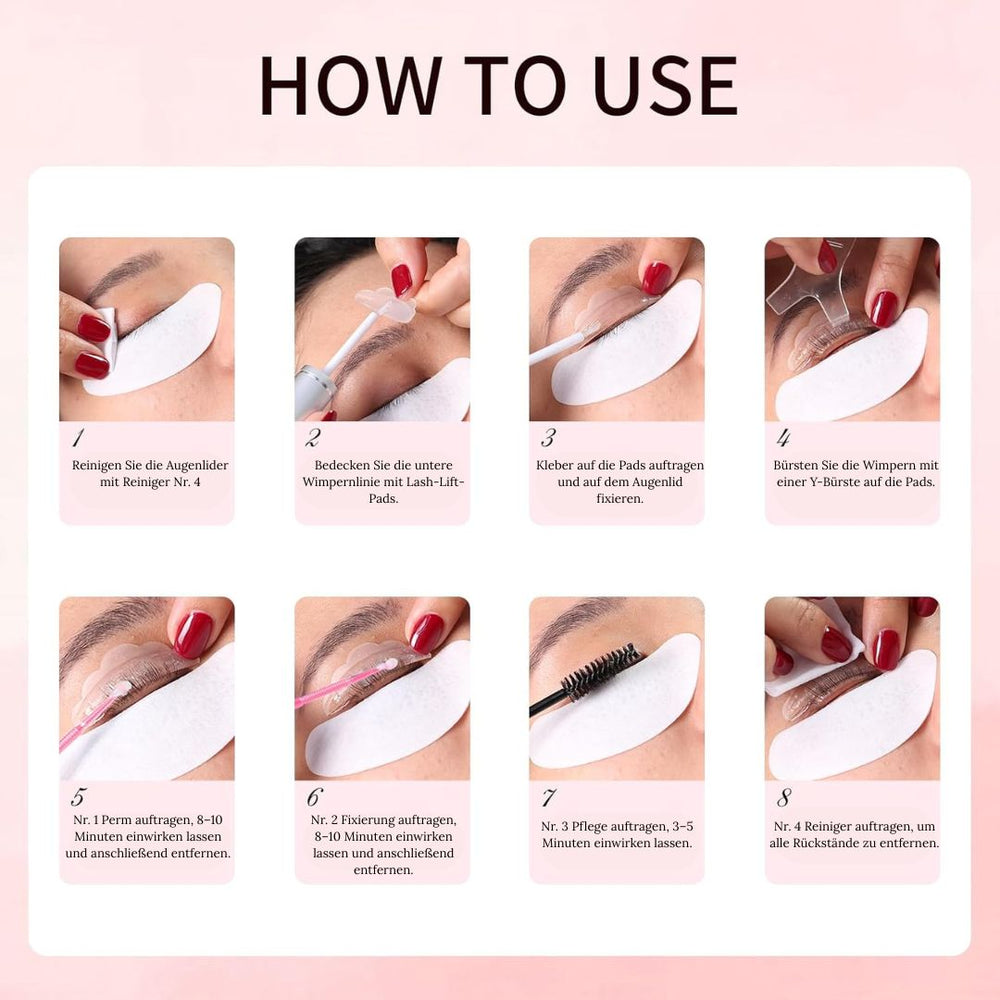 HOW TO USE

1
Reinigen Sie die Augenlider mit Reiniger Nr. 4

2
Bedecken Sie die untere Wimpernlinie mit Lash-Lift-Pads.

3
Kleber auf die Pads auftragen und auf dem Augenlid fixieren.

4
Bürsten Sie die Wimpern mit einer Y-Bürste auf die Pads.

5
Nr. 1 Perm auftragen, 8–10 Minuten einwirken lassen und anschließend entfernen.

6
Nr. 2 Fixierung auftragen, 8–10 Minuten einwirken lassen und anschließend entfernen.

7
Nr. 3 Pflege auftragen, 3–5 Minuten einwirken lassen.

8
Nr. 4 Reiniger auftragen, um alle Rückstände zu entfernen.